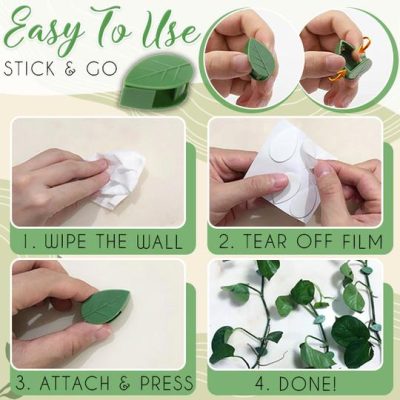 Easy To Use
STICK & GO

1. WIPE THE WALL

2. TEAR OFF FILM

3. ATTACH & PRESS

4. DONE!