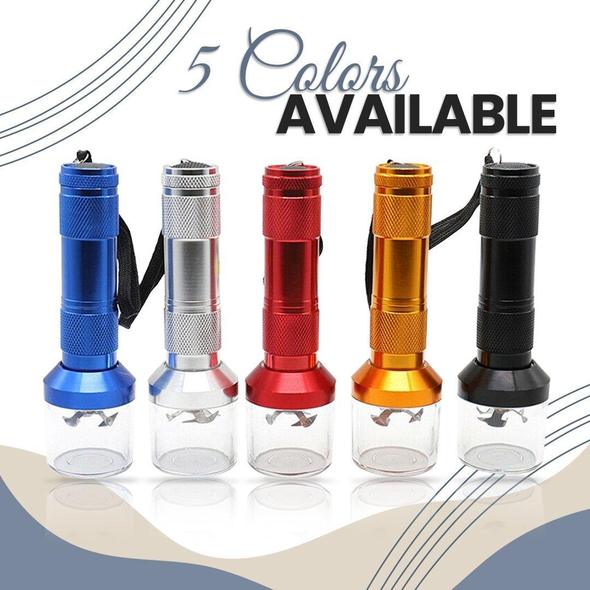 5 Colors
AVAILABLE