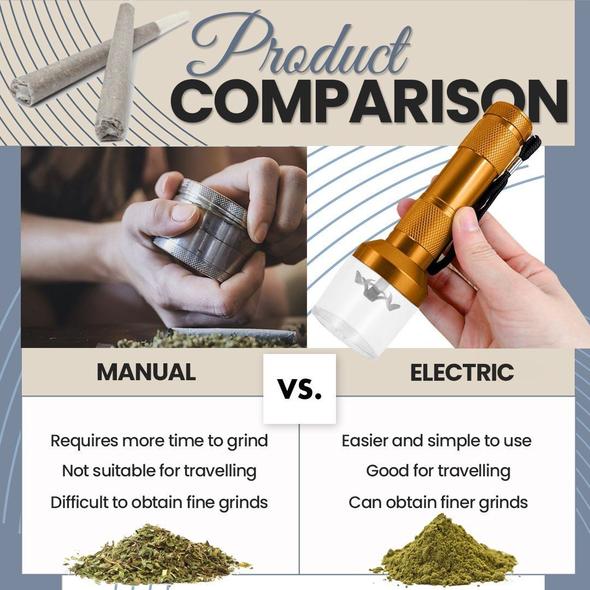 Product
COMPARISON

MANUAL

VS.

ELECTRIC

Requires more time to grind
Not suitable for travelling
Difficult to obtain fine grinds

Easier and simple to use
Good for travelling
Can obtain finer grinds