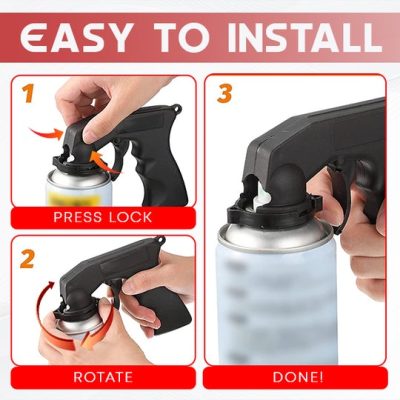 EASY TO INSTALL

1

PRESS LOCK

2

ROTATE

3

DONE!