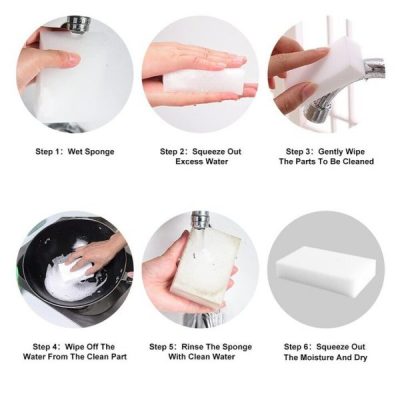 Step 1: Wet Sponge

Step 2: Squeeze Out Excess Water

Step 3: Gently Wipe The Parts To Be Cleaned

Step 4: Wipe Off The Water From The Clean Part

Step 5: Rinse The Sponge With Clean Water

Step 6: Squeeze Out The Moisture And Dry