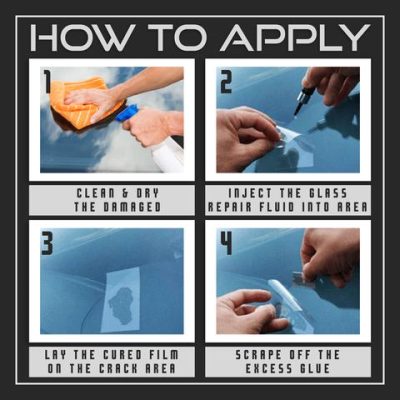 HOW TO APPLY

1

CLEAN & DRY THE DAMAGED

2

INJECT THE GLASS REPAIR FLUID INTO AREA

3

LAY THE CURED FILM ON THE CRACK AREA

4

SCRAPE OFF THE EXCESS GLUE