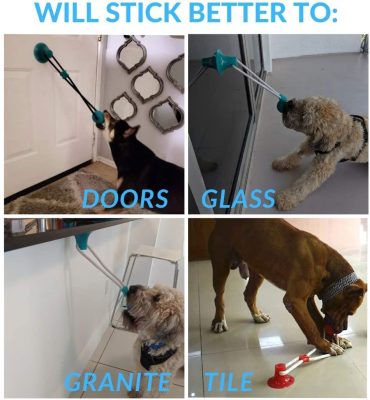 WILL STICK BETTER TO:

DOORS

GLASS

GRANITE

TILE