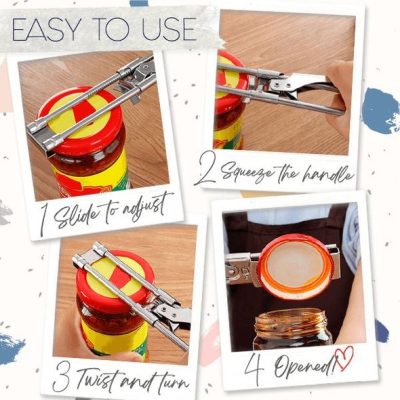 EASY TO USE

1 Slide to adjust

2 Squeeze the handle

3 Twist and turn

4 Opened!