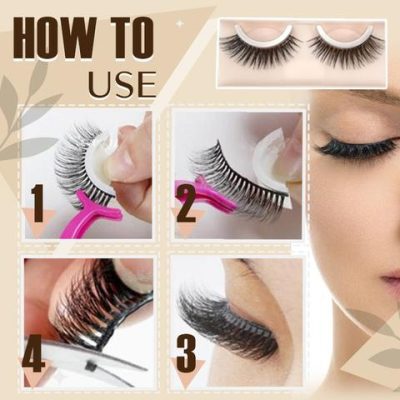 HOW TO
USE

1

2

4

3