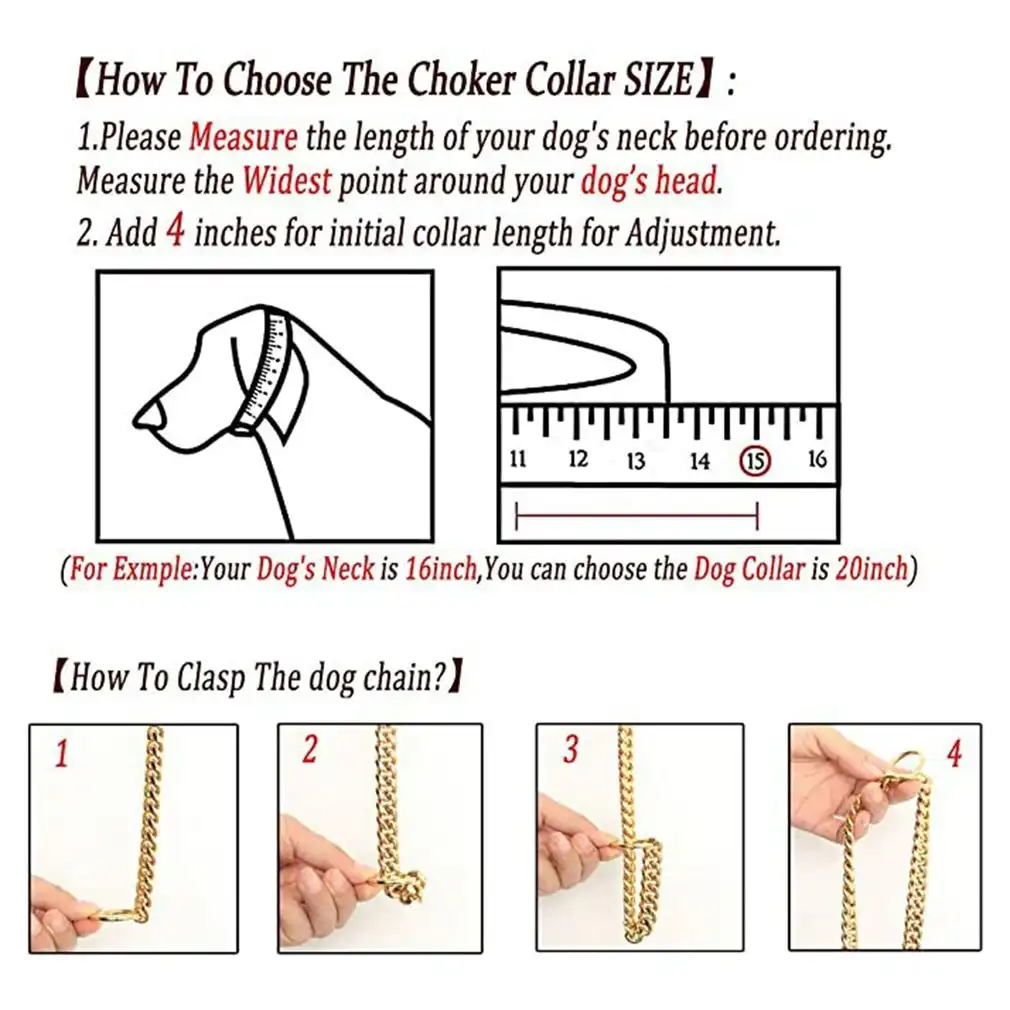 【How To Choose The Choker Collar SIZE】:

1.Please Measure the length of your dog's neck before ordering. Measure the Widest point around your dog's head.

2. Add 4 inches for initial collar length for Adjustment.

11 12 13 14 15 16

(For Exmple:Your Dog's Neck is 16inch,You can choose the Dog Collar is 20inch)

【How To Clasp The dog chain?】

1

2

3

4