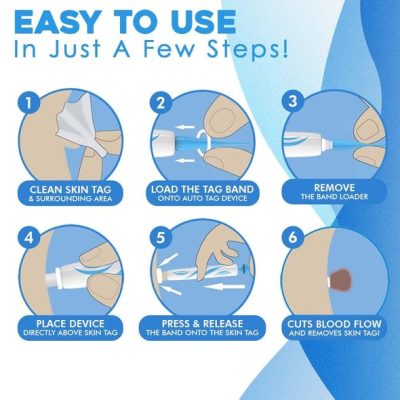 EASY TO USE
In Just A Few Steps!

1
CLEAN SKIN TAG
& SURROUNDING AREA

2
LOAD THE TAG BAND
ONTO AUTO TAG DEVICE

3
REMOVE
THE BAND LOADER

4
PLACE DEVICE
DIRECTLY ABOVE SKIN TAG

5
PRESS & RELEASE
THE BAND ONTO THE SKIN TAG

6
CUTS BLOOD FLOW
AND REMOVES SKIN TAG!