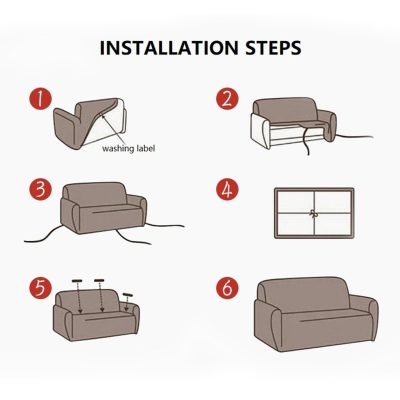 INSTALLATION STEPS

1

washing label

2

3

4

5

6