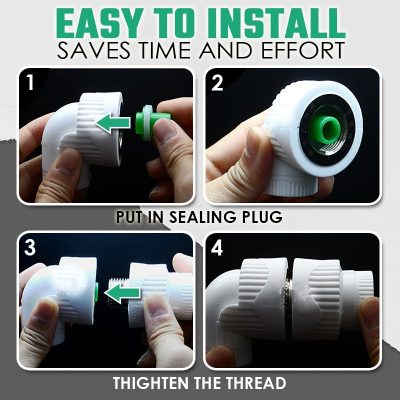 EASY TO INSTALL
SAVES TIME AND EFFORT

1

2

PUT IN SEALING PLUG

3

4

THIGHTEN THE THREAD