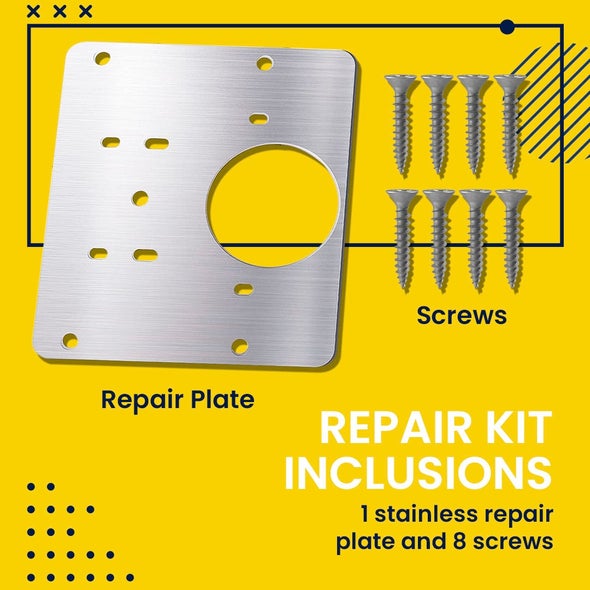 Screws

Repair Plate

REPAIR KIT INCLUSIONS

1 stainless repair plate and 8 screws