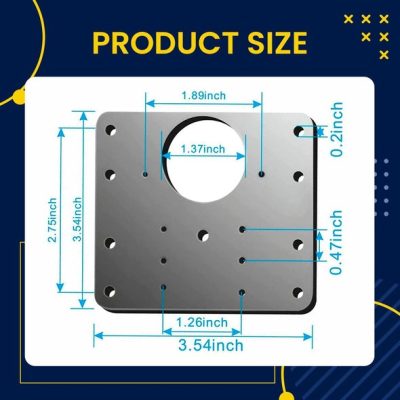 PRODUCT SIZE

1.89inch

0.2inch

1.37inch

2.75inch

3.54inch

0.47inch

1.26inch

3.54inch