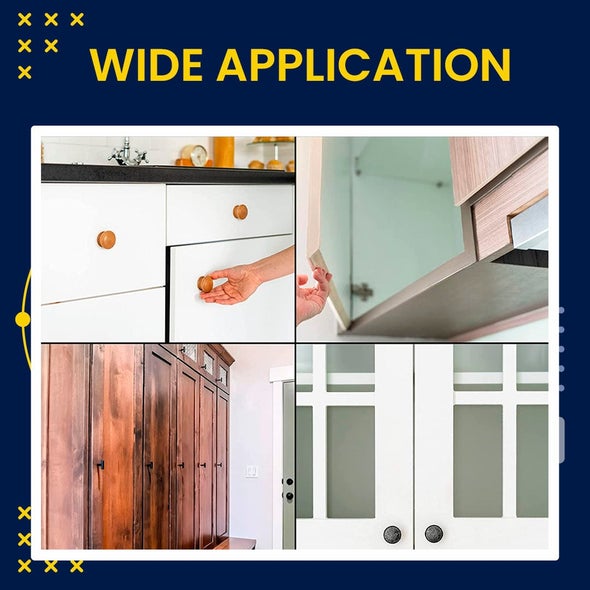 WIDE APPLICATION