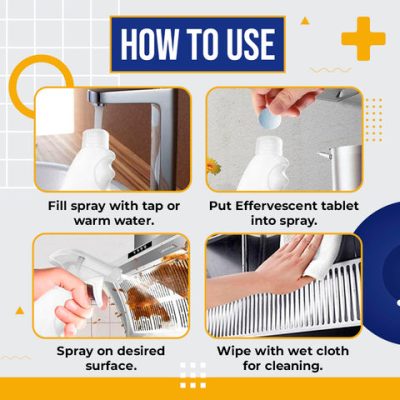 HOW TO USE

Fill spray with tap or warm water.

Put Effervescent tablet into spray.

Spray on desired surface.

Wipe with wet cloth for cleaning.