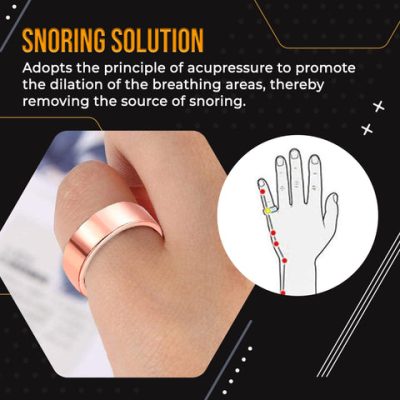 SNORING SOLUTION

Adopts the principle of acupressure to promote the dilation of the breathing areas, thereby removing the source of snoring.