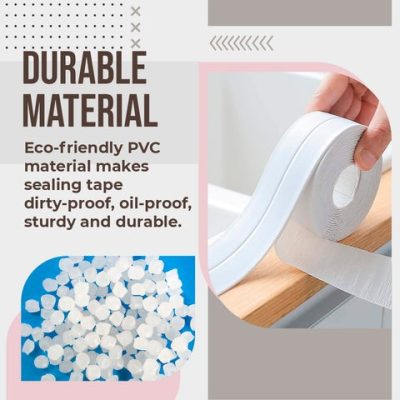 DURABLE MATERIAL

Eco-friendly PVC material makes sealing tape dirty-proof, oil-proof, sturdy and durable.