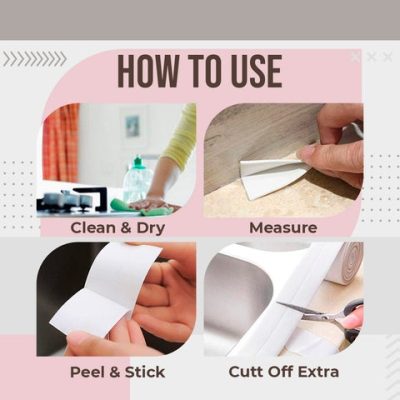 HOW TO USE

Clean & Dry

Measure

Peel & Stick

Cutt Off Extra