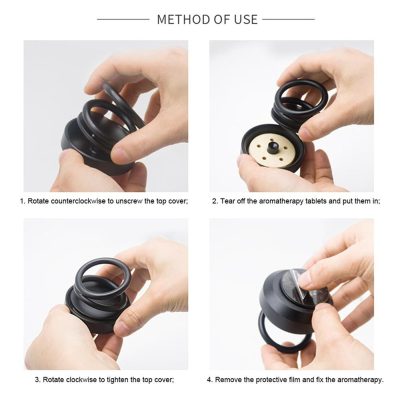 METHOD OF USE

1. Rotate counterclockwise to unscrew the top cover;

2. Tear off the aromatherapy tablets and put them in;

3. Rotate clockwise to tighten the top cover;

4. Remove the protective film and fix the aromatherapy.