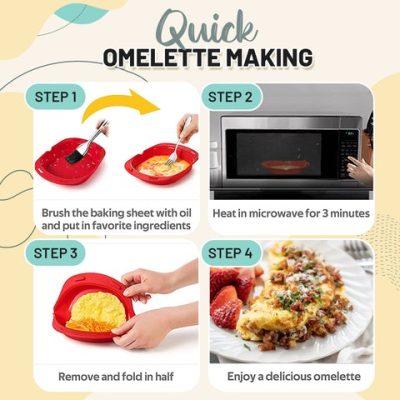 Quick
OMELETTE MAKING

STEP 1

Brush the baking sheet with oil and put in favorite ingredients

STEP 2

Heat in microwave for 3 minutes

STEP 3

Remove and fold in half

STEP 4

Enjoy a delicious omelette