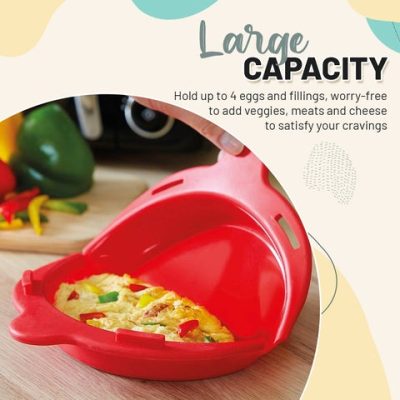 Large
CAPACITY

Hold up to 4 eggs and fillings, worry-free to add veggies, meats and cheese to satisfy your cravings