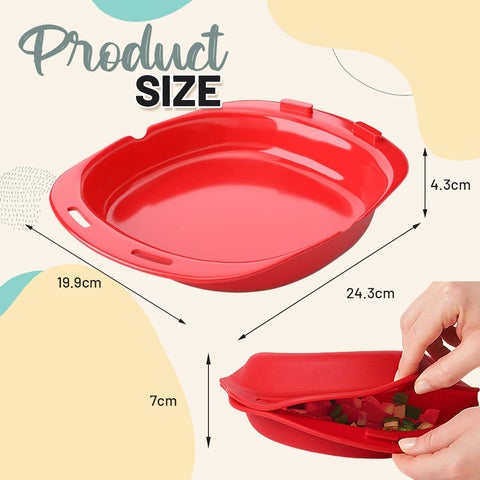 Product
SIZE

4.3cm

19.9cm

24.3cm

7cm