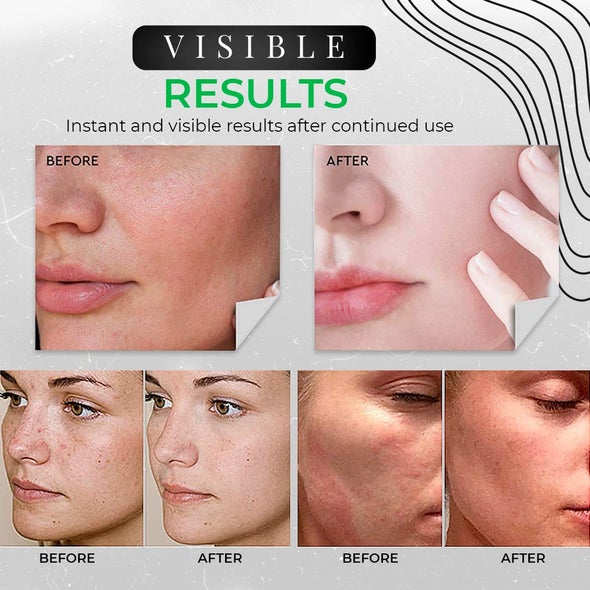 VISIBLE
RESULTS
Instant and visible results after continued use

BEFORE

AFTER

BEFORE

AFTER

BEFORE

AFTER