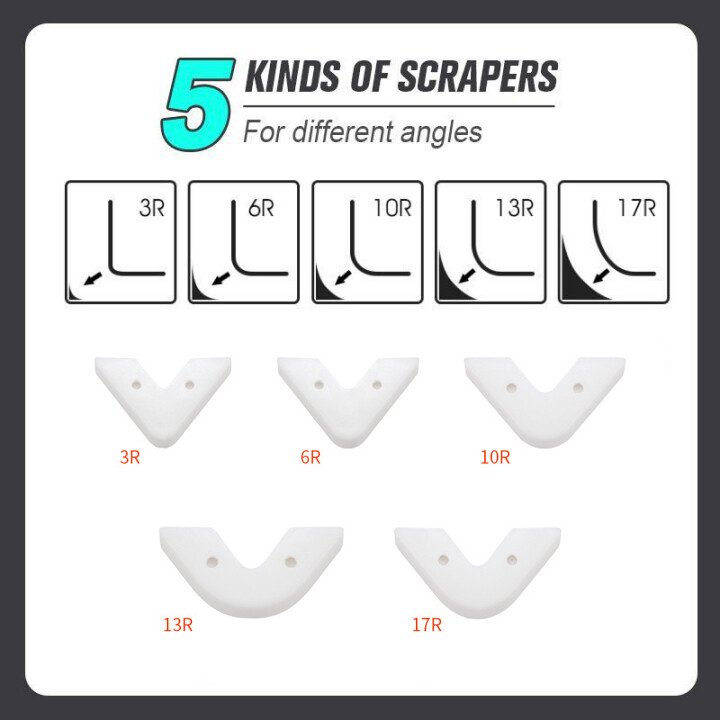 5 KINDS OF SCRAPERS
For different angles

3R
6R
10R
13R
17R

3R
6R
10R

13R
17R