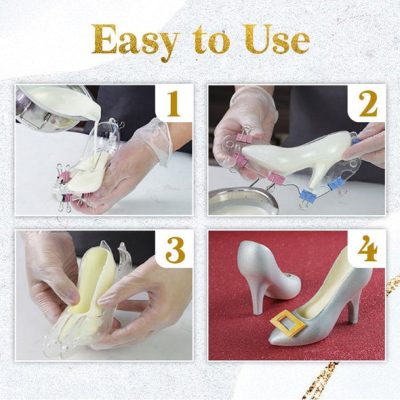 Easy to Use

1

2

3

4