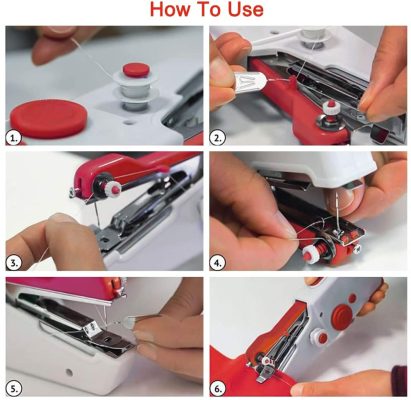 How To Use

1.

2.

3.

4.

5.

6.