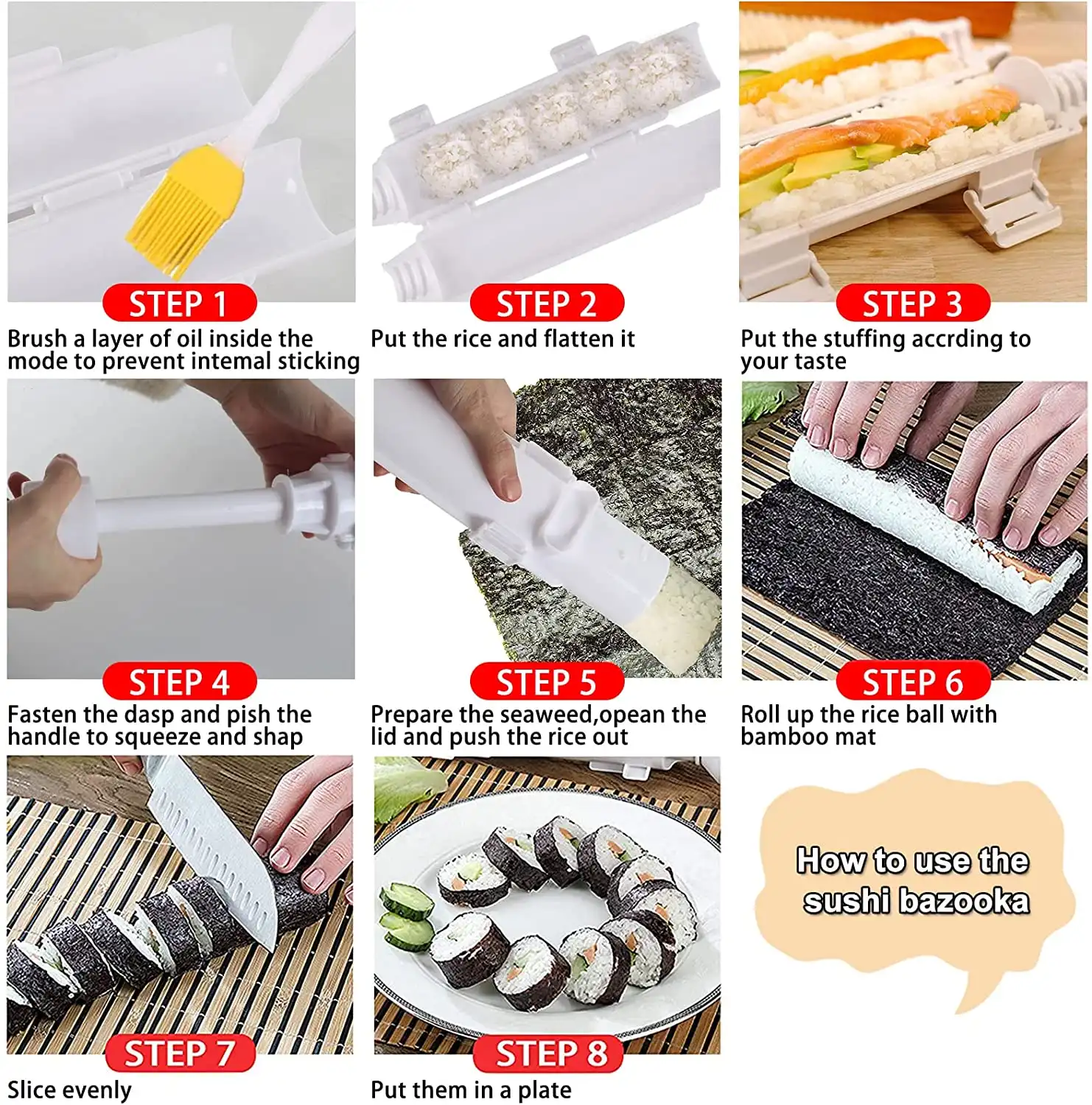 STEP 1
Brush a layer of oil inside the mode to prevent intemal sticking

STEP 2
Put the rice and flatten it

STEP 3
Put the stuffing accrding to your taste

STEP 4
Fasten the dasp and pish the handle to squeeze and shap

STEP 5
Prepare the seaweed,opean the lid and push the rice out

STEP 6
Roll up the rice ball with bamboo mat

STEP 7
Slice evenly

STEP 8
Put them in a plate

How to use the sushi bazooka