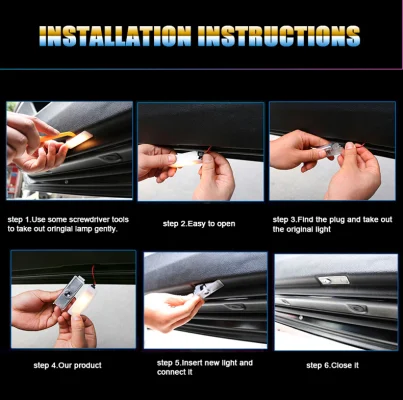 INSTALLATION INSTRUCTIONS

step 1.Use some screwdriver tools to take out oringial lamp gently.

step 2.Easy to open

step 3.Find the plug and take out the original light

step 4.Our product

step 5.Insert new light and connect it

step 6.Close it