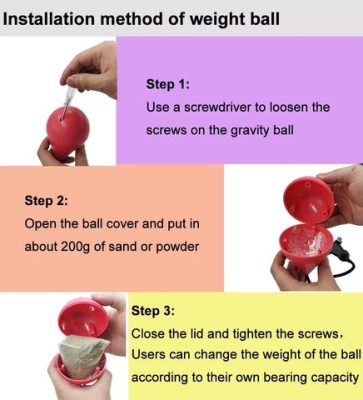 Installation method of weight ball

Step 1:
Use a screwdriver to loosen the screws on the gravity ball

Step 2:
Open the ball cover and put in about 200g of sand or powder

Step 3:
Close the lid and tighten the screws,
Users can change the weight of the ball according to their own bearing capacity