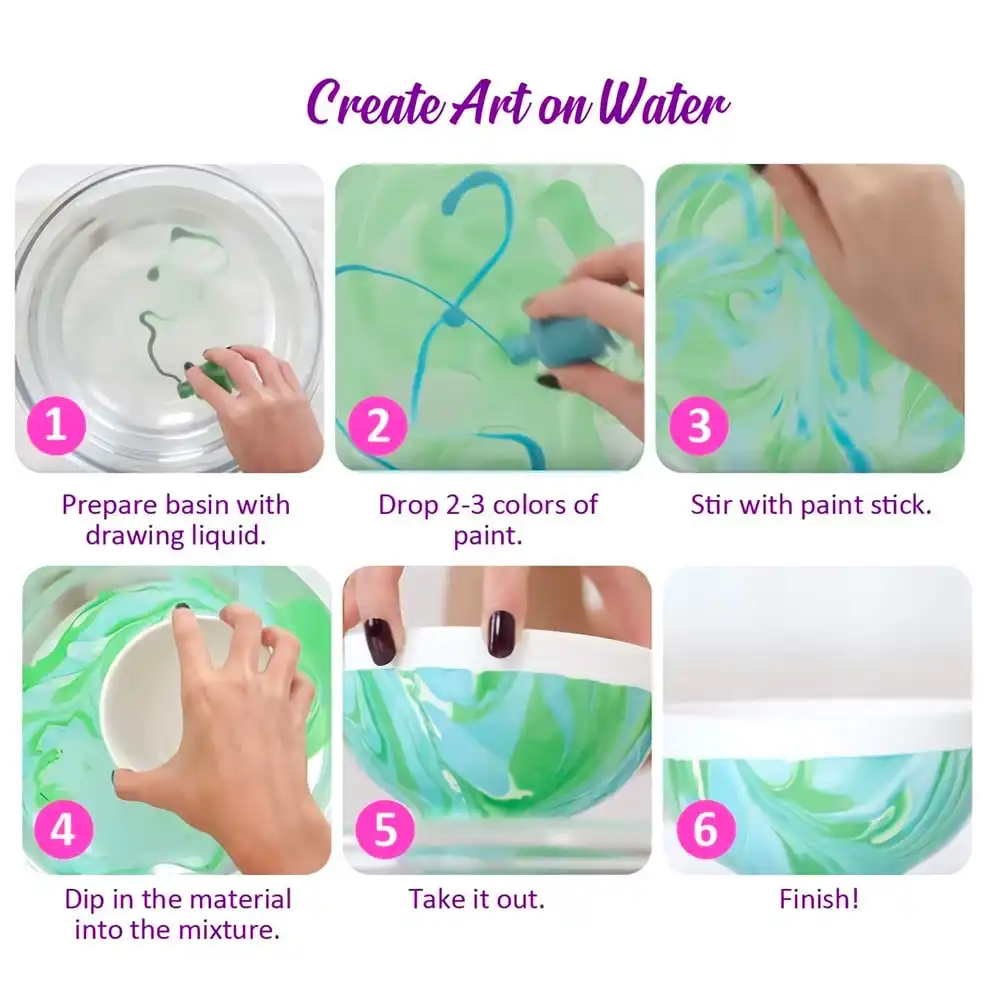 Create Art on Water

1

Prepare basin with drawing liquid.

2

Drop 2-3 colors of paint.

3

Stir with paint stick.

4

Dip in the material into the mixture.

5

Take it out.

6

Finish!