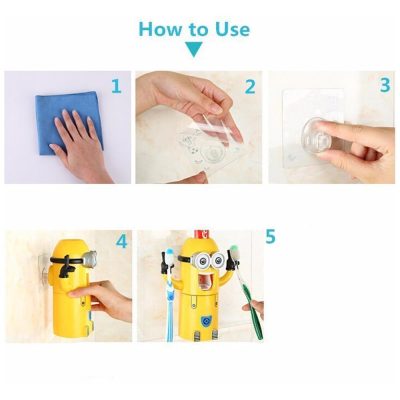 How to Use

1

2

3

4

5