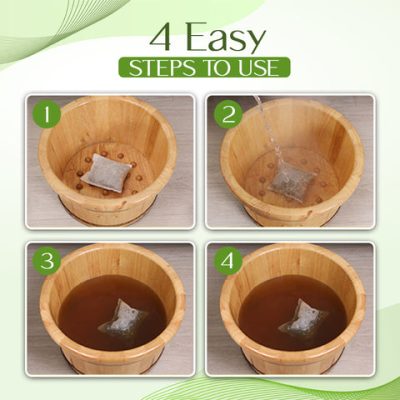 4 Easy
STEPS TO USE

1

2

3

4