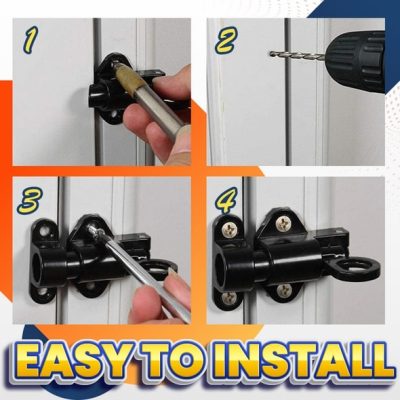 1

2

3

4

EASY TO INSTALL