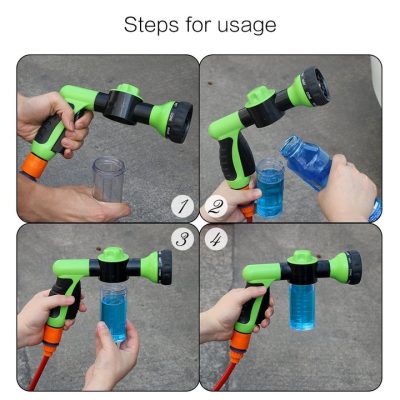 Steps for usage

1

2

3

4