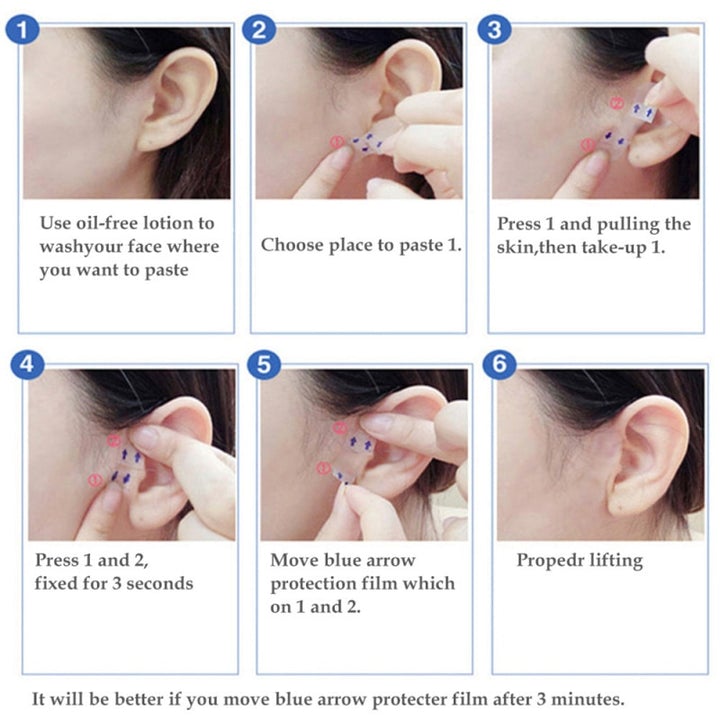 1

Use oil-free lotion to washyour face where you want to paste

2

①

Choose place to paste 1.

3

②

①

Press 1 and pulling the skin,then take-up 1.

4

②

①

Press 1 and 2, fixed for 3 seconds

5

②

①

Move blue arrow protection film which on 1 and 2.

6

Propedr lifting

It will be better if you move blue arrow protecter film after 3 minutes.