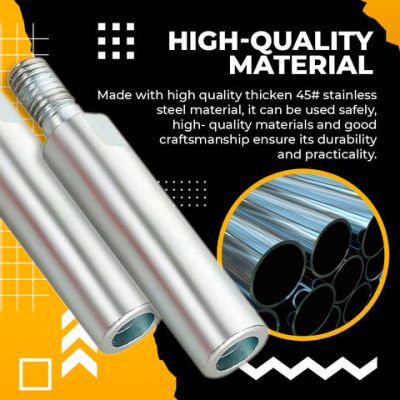 HIGH-QUALITY MATERIAL

Made with high quality thicken 45# stainless steel material, it can be used safely, high- quality materials and good craftsmanship ensure its durability and practicality.