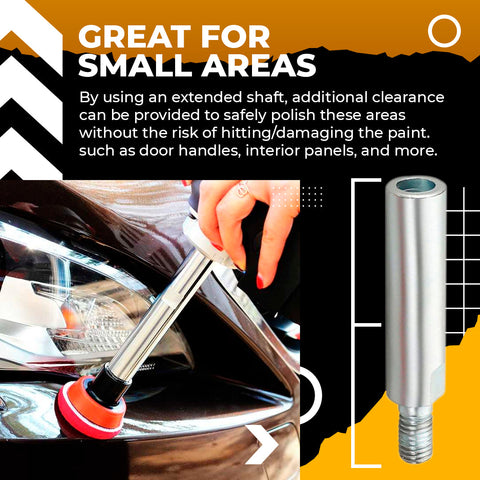 GREAT FOR SMALL AREAS

By using an extended shaft, additional clearance can be provided to safely polish these areas without the risk of hitting/damaging the paint. such as door handles, interior panels, and more.