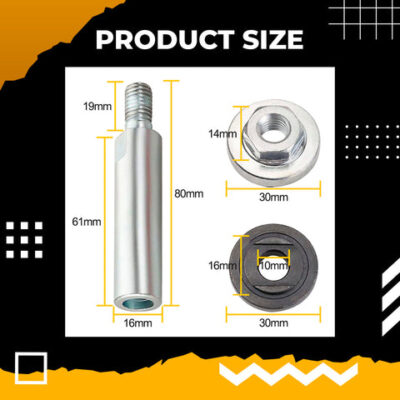 PRODUCT SIZE

19mm

61mm

80mm

16mm

14mm

30mm

16mm

10mm

30mm