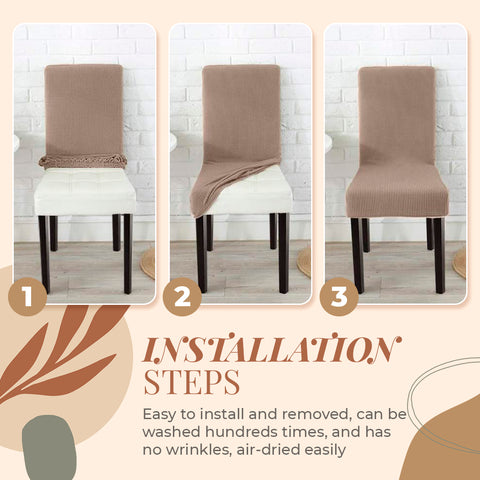 1

2

3

INSTALLATION STEPS

Easy to install and removed, can be washed hundreds times, and has no wrinkles, air-dried easily