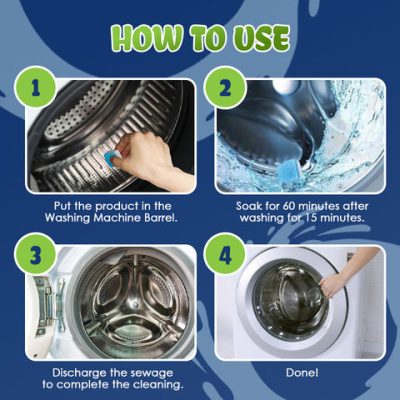 HOW TO USE

1

Put the product in the Washing Machine Barrel.

2

Soak for 60 minutes after washing for 15 minutes.

3

Discharge the sewage to complete the cleaning.

4

Done!