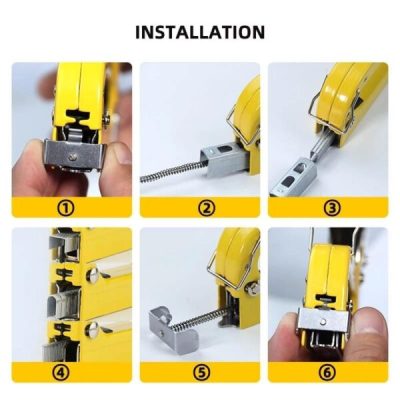 INSTALLATION

①

②

③

④

⑤

⑥