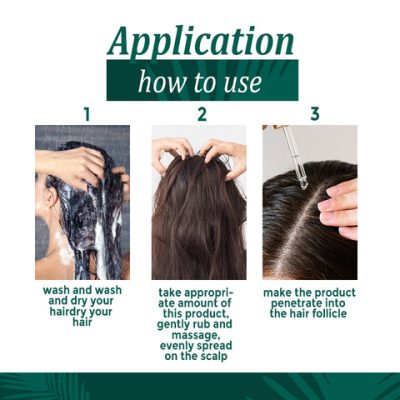 Application
how to use

1

wash and wash and dry your hairdry your hair

2

take appropriate amount of this product, gently rub and massage, evenly spread on the scalp

3

make the product penetrate into the hair follicle