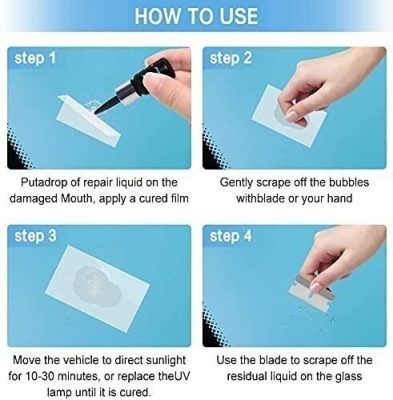 HOW TO USE

step 1

Putadrop of repair liquid on the damaged Mouth, apply a cured film

step 2

Gently scrape off the bubbles withblade or your hand

step 3

Move the vehicle to direct sunlight for 10-30 minutes, or replace theUV lamp until it is cured.

step 4

Use the blade to scrape off the residual liquid on the glass