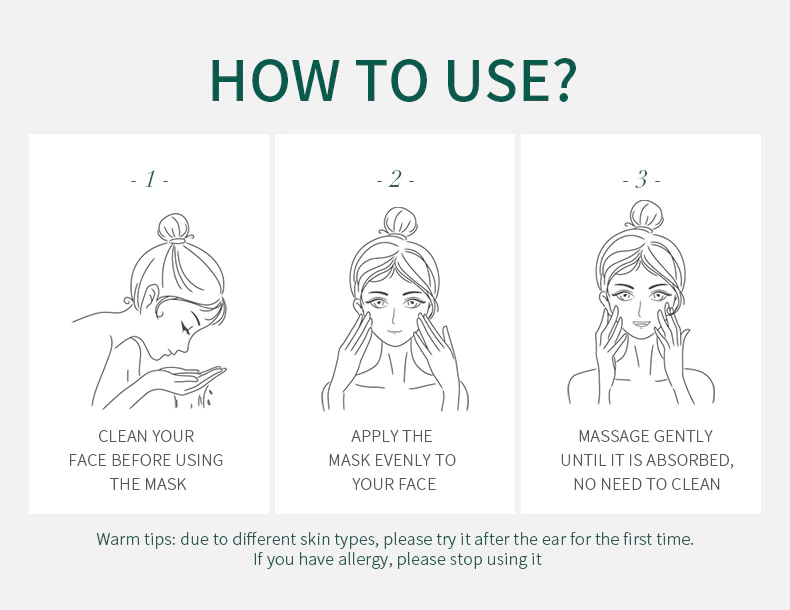 HOW TO USE?

- 1 -

CLEAN YOUR FACE BEFORE USING THE MASK

- 2 -

APPLY THE MASK EVENLY TO YOUR FACE

- 3 -

MASSAGE GENTLY UNTIL IT IS ABSORBED, NO NEED TO CLEAN

Warm tips: due to different skin types, please try it after the ear for the first time.
If you have allergy, please stop using it