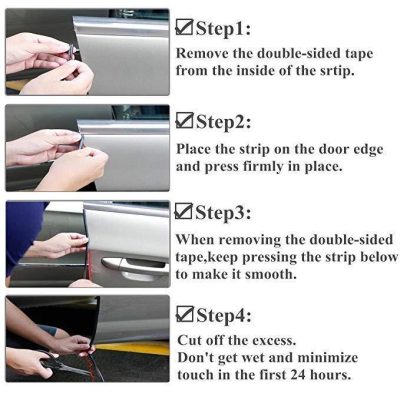 ☑Step1:
Remove the double-sided tape from the inside of the srtip.

☑Step2:
Place the strip on the door edge and press firmly in place.

☑Step3:
When removing the double-sided tape,keep pressing the strip below to make it smooth.

☑Step4:
Cut off the excess.
Don't get wet and minimize touch in the first 24 hours.