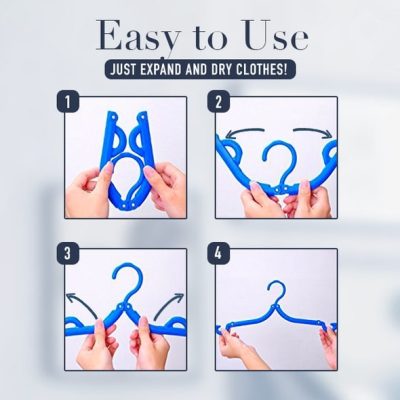 Easy to Use

JUST EXPAND AND DRY CLOTHES!

1

2

3

4