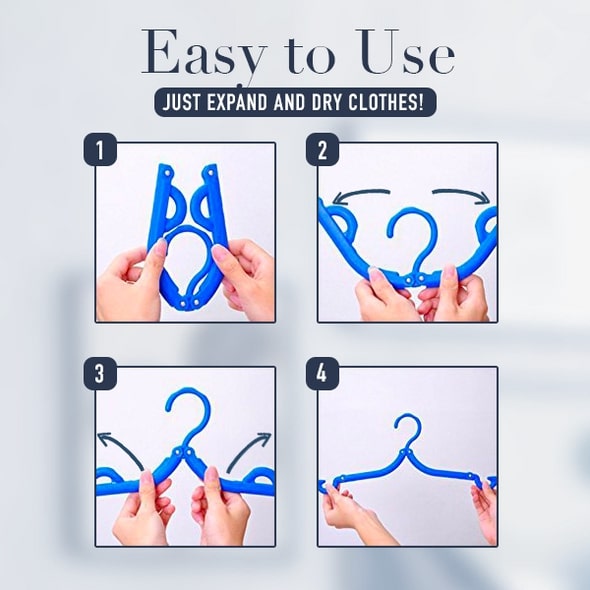 Easy to Use

JUST EXPAND AND DRY CLOTHES!

1

2

3

4