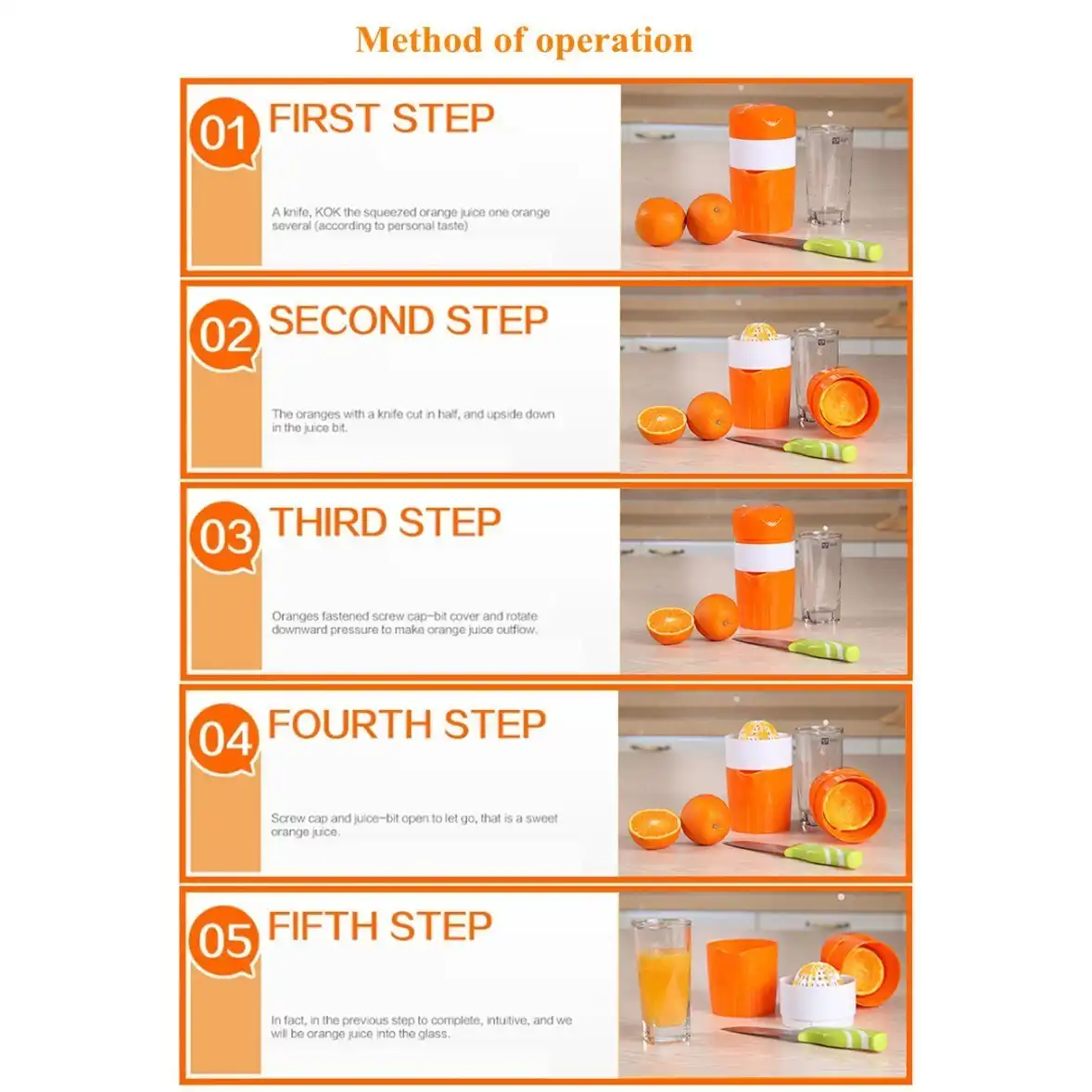 Method of operation

01 FIRST STEP

A knife, KOK the squeezed orange juice one orange several (according to personal taste)

02 SECOND STEP

The oranges with a knife cut in half, and upside down in the juice bit.

03 THIRD STEP

Oranges fastened screw cap-bit cover and rotate downward pressure to make orange juice outflow.

04 FOURTH STEP

Screw cap and juice-bit open to let go, that is a sweet orange juice.

05 FIFTH STEP

In fact, in the previous step to complete, intuitive, and we will be orange juice into the glass.